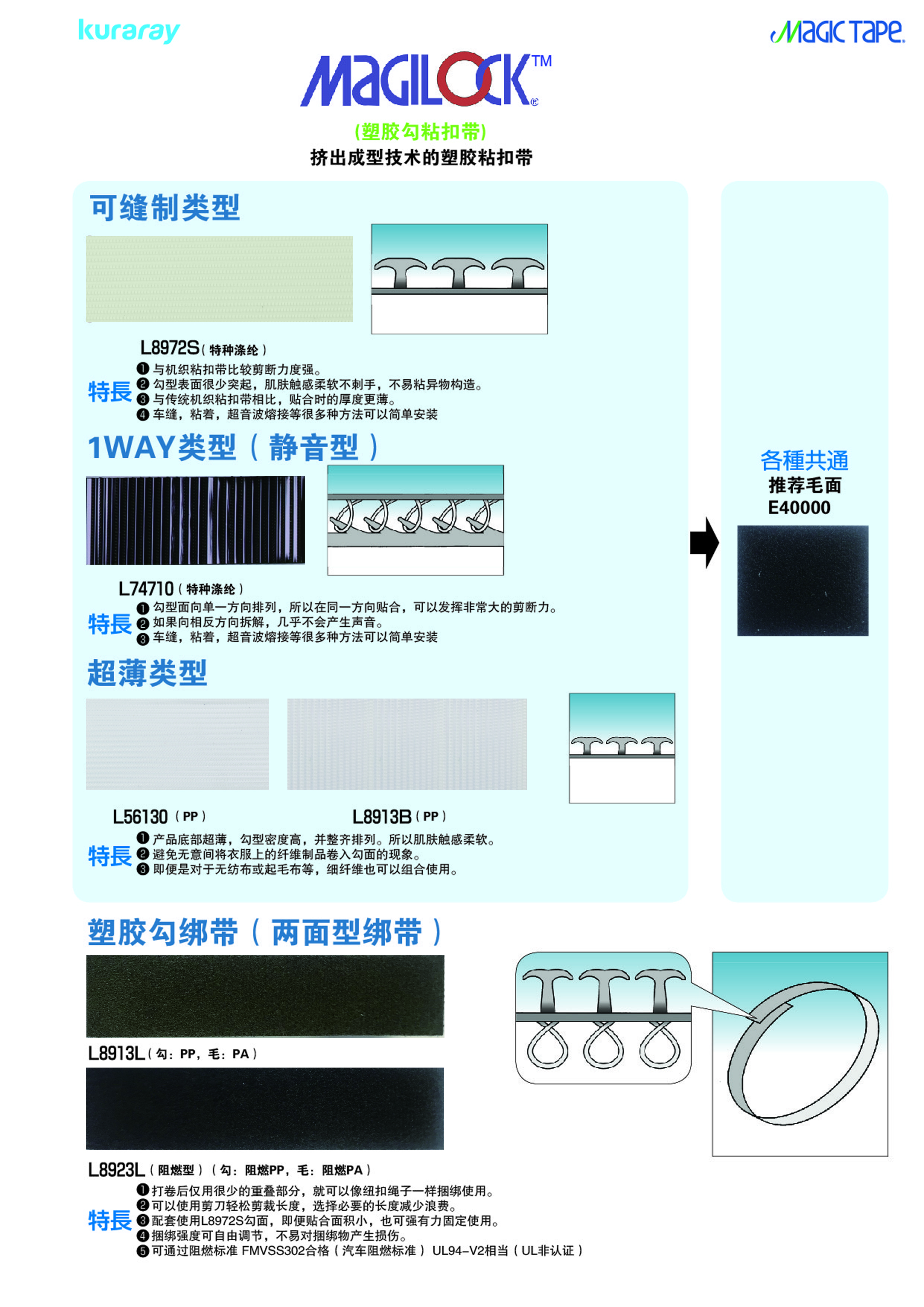 kuraray

MAGIC TAPE

MAGILOCK™

（塑胶勾粘扣带）
挤出成型技术的塑胶粘扣带

可缝制类型

L8972S（特种涤纶）

特長
❶ 与机织粘扣带比较剪断力度强。
❷ 勾型表面很少突起，肌肤触感柔软不刺手，不易粘异物构造。
❸ 与传统机织粘扣带相比，贴合时的厚度更薄。
❹ 车缝，粘着，超音波熔接等很多种方法可以简单安装

1WAY类型（静音型）

L74710（特种涤纶）

特長
❶ 勾型面向单一方向排列，所以在同一方向贴合，可以发挥非常大的剪断力。
❷ 如果向相反方向拆解，几乎不会产生声音。
❸ 车缝，粘着，超音波熔接等很多种方法可以简单安装

超薄类型

L56130（PP）

L8913B（PP）

特長
❶ 产品底部超薄，勾型密度高，并整齐排列。所以肌肤触感柔软。
❷ 避免无意间将衣服上的纤维制品卷入勾面的现象。
❸ 即便是对于无纺布或起毛布等，细纤维也可以组合使用。

各種共通
推荐毛面
E40000

塑胶勾绑带（两面型绑带）

L8913L（勾：PP，毛：PA）

L8923L（阻燃型）（勾：阻燃PP，毛：阻燃PA）

特長
❶ 打卷后仅用很少的重叠部分，就可以像纽扣绳子一样捆绑使用。
❷ 可以使用剪刀轻松剪裁长度，选择必要的长度减少浪费。
❸ 配套使用L8972S勾面，即便贴合面积小，也可强有力固定使用。
❹ 捆绑强度可自由调节，不易对捆绑物产生损伤。
❺ 可通过阻燃标准 FMVSS302合格（汽车阻燃标准） UL94-V2相当（UL非认证）